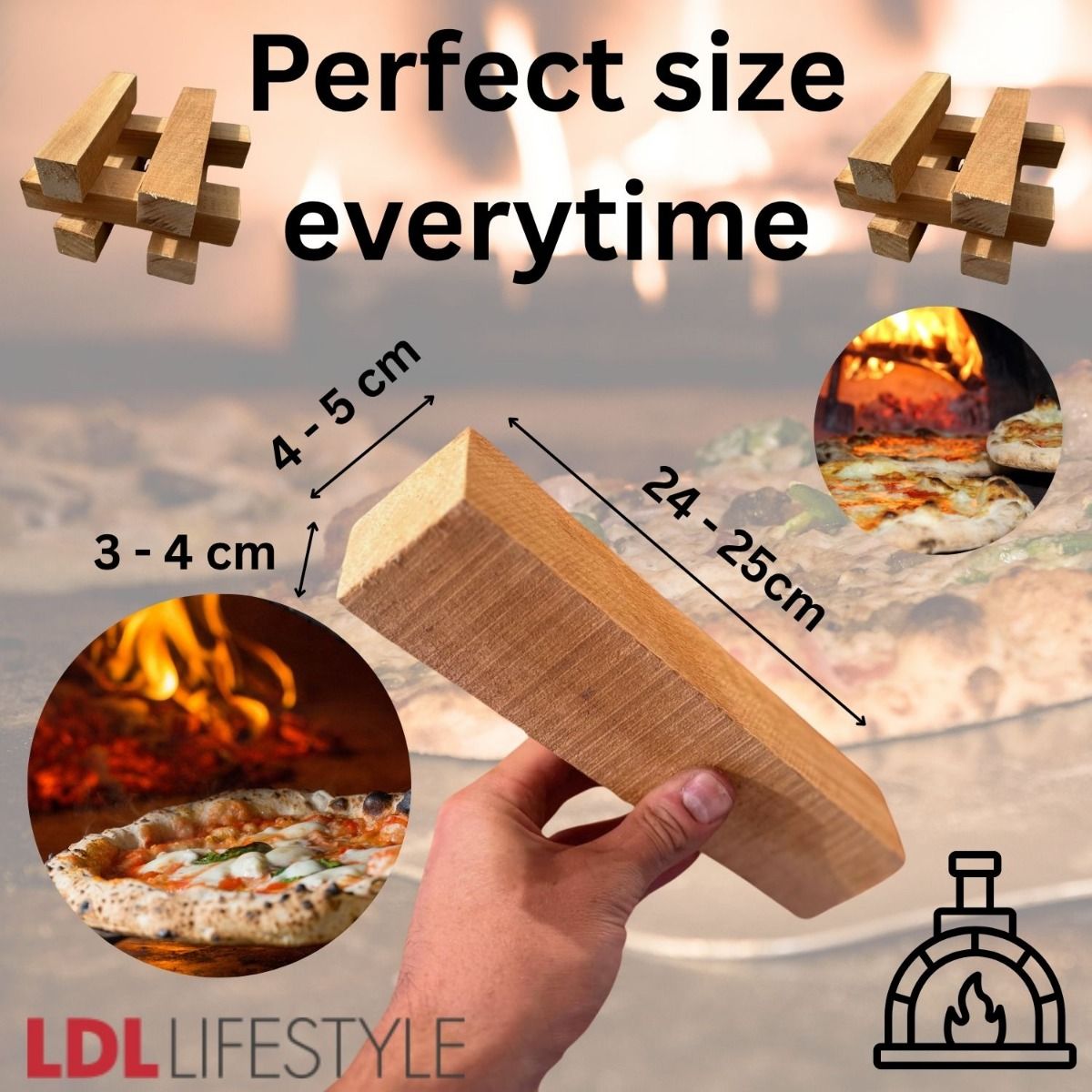 Perfect size everytime

4 - 5 cm

3 - 4 cm

24 - 25cm

LDL LIFESTYLE