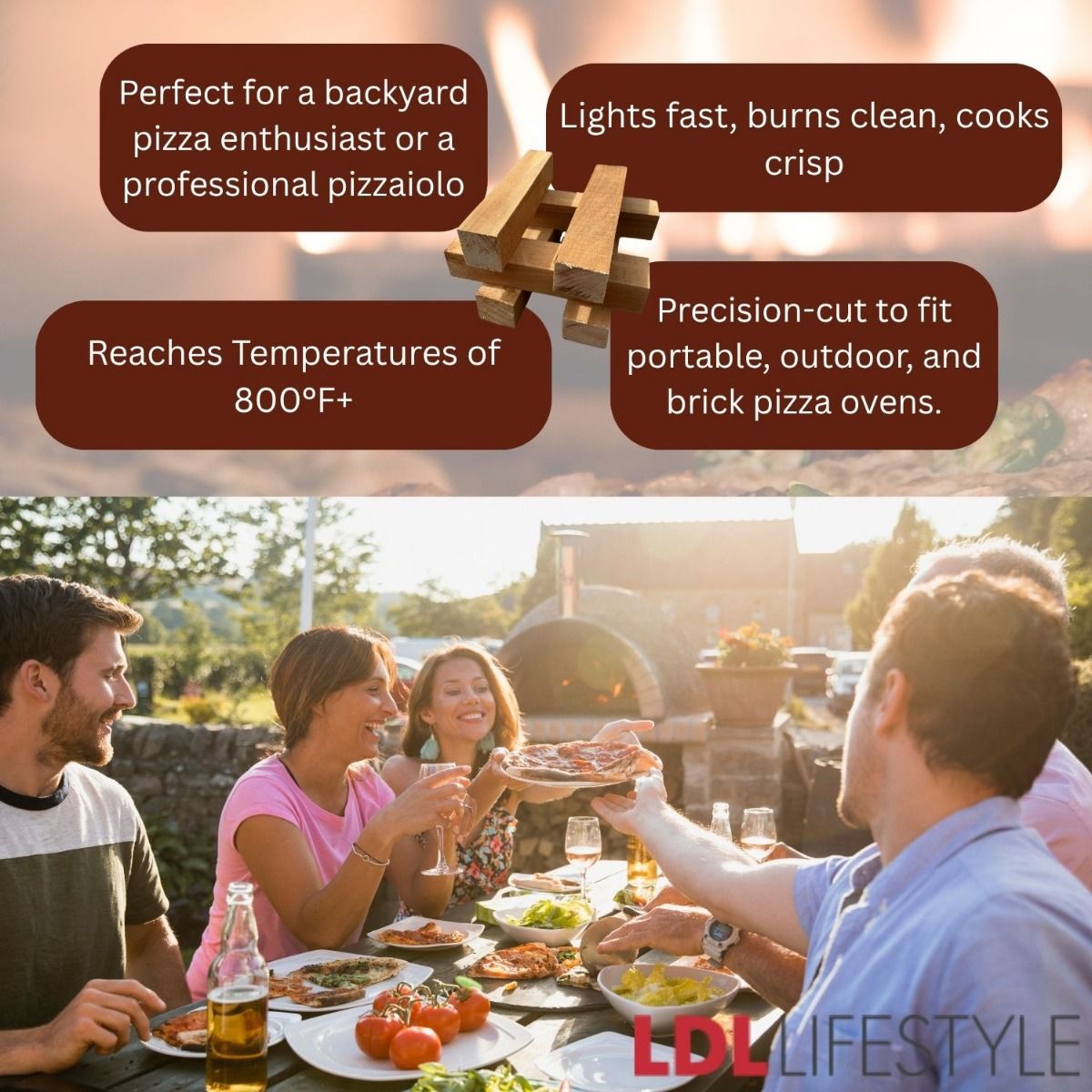 Perfect for a backyard pizza enthusiast or a professional pizzaiolo

Lights fast, burns clean, cooks crisp

Reaches Temperatures of 800°F+

Precision-cut to fit portable, outdoor, and brick pizza ovens.

LDL LIFESTYLE